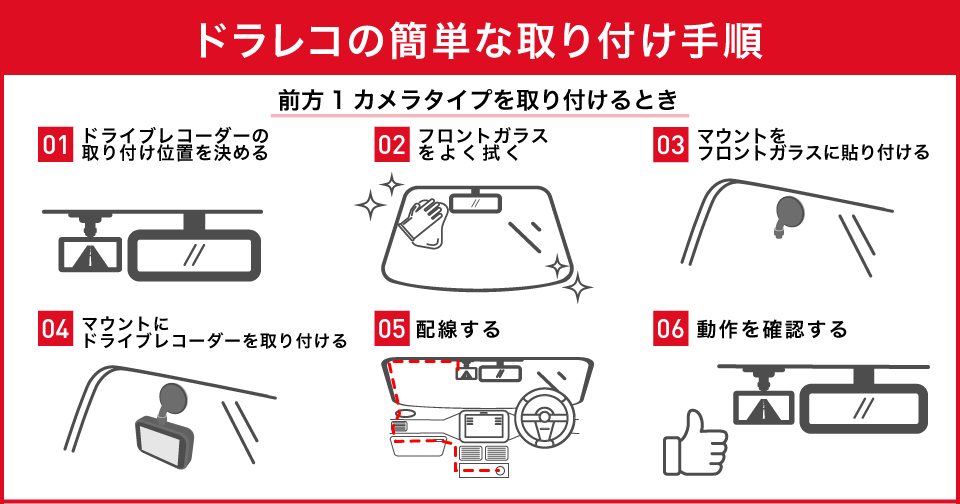 ドラレコの簡単な取り付け手順

前方１カメラタイプを取り付けるとき

01 ドライブレコーダーの取り付け位置を決める

02 フロントガラスをよく拭く

03 マウントをフロントガラスに貼り付ける

04 マウントにドライブレコーダーを取り付ける

05 配線する

06 動作を確認する