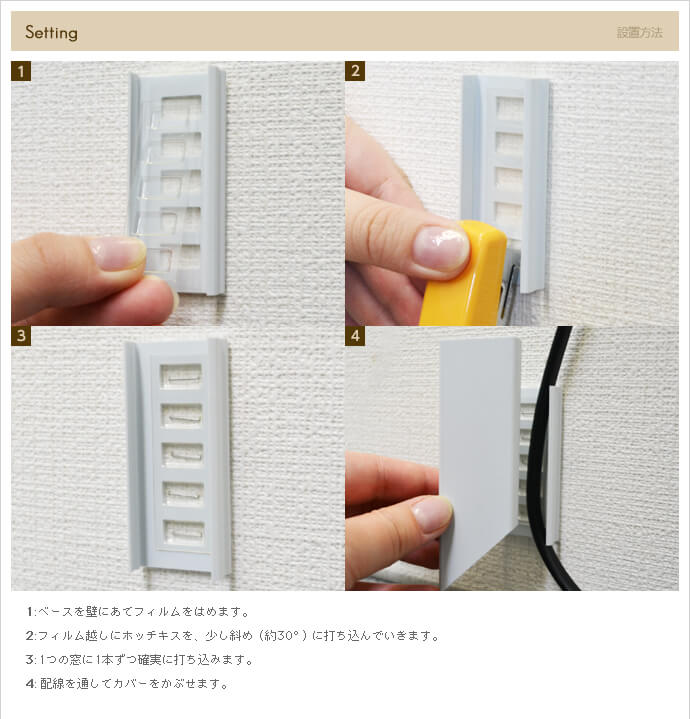 Setting

設置方法

1

2

3

4

1:ベースを壁にあてフィルムをはめます。

2:フィルム越しにホッチキスを、少し斜め（約30°）に打ち込んでいきます。

3:1つの窓に1本ずつ確実に打ち込みます。

4:配線を通してカバーをかぶせます。