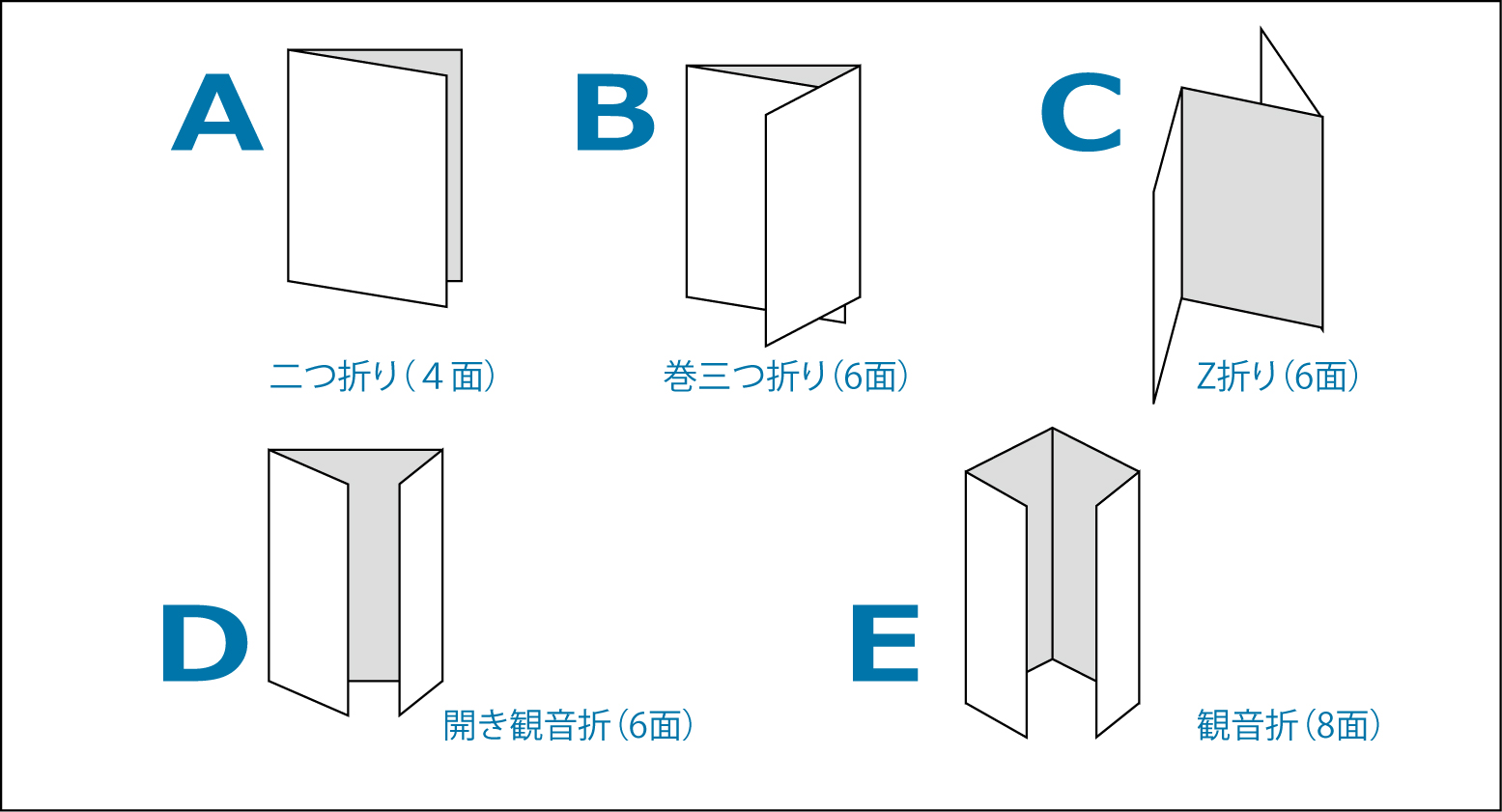 A

二つ折り（４面）

B

巻三つ折り（6面）

C

Z折り（6面）

D

開き観音折（6面）

E

観音折（8面）