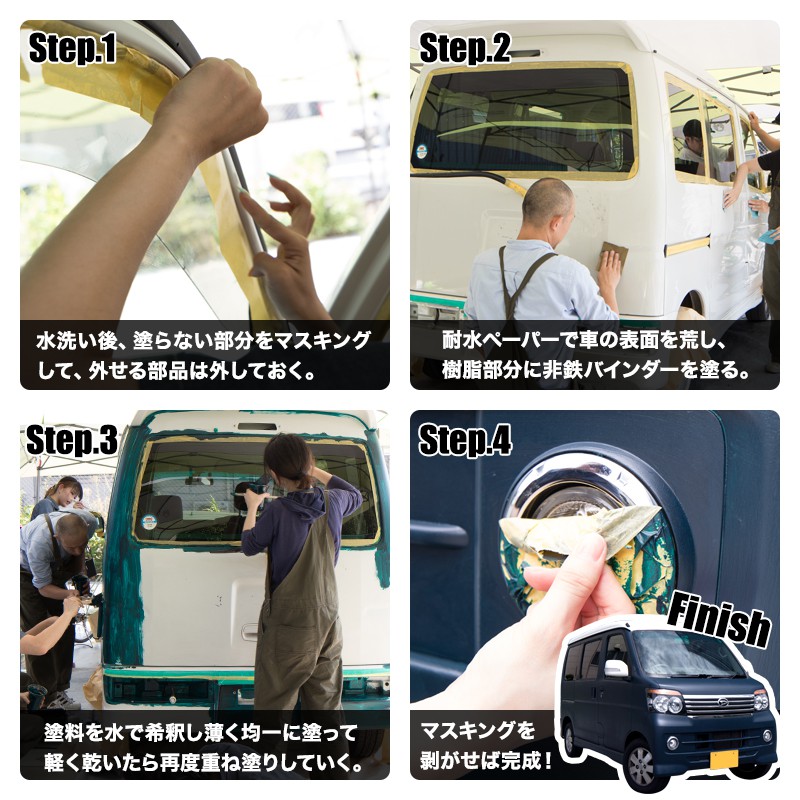 Step.1

水洗い後、塗らない部分をマスキングして、外せる部品は外しておく。

Step.2

耐水ペーパーで車の表面を荒し、樹脂部分に非鉄バインダーを塗る。

Step.3

塗料を水で希釈し薄く均一に塗って軽く乾いたら再度重ね塗りしていく。

Step.4

Finish

マスキングを剥がせば完成！