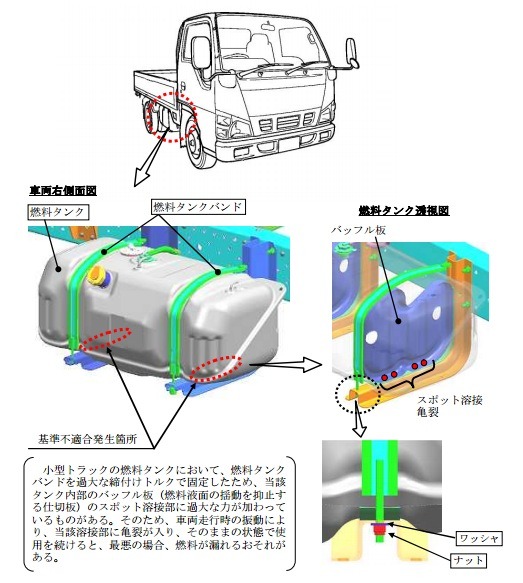 車両右側面図

燃料タンク

燃料タンクバンド

燃料タンク透視図

バッフル板

スポット溶接
亀裂

基準不適合発生箇所

小型トラックの燃料タンクにおいて、燃料タンクバンドを過大な締付けトルクで固定したため、当該タンク内部のバッフル板（燃料液面の揺動を抑止する仕切板）のスポット溶接部に過大な力が加わっているものがある。そのため、車両走行時の振動により、当該溶接部に亀裂が入り、そのままの状態で使用を続けると、最悪の場合、燃料が漏れるおそれがある。

ワッシャ

ナット