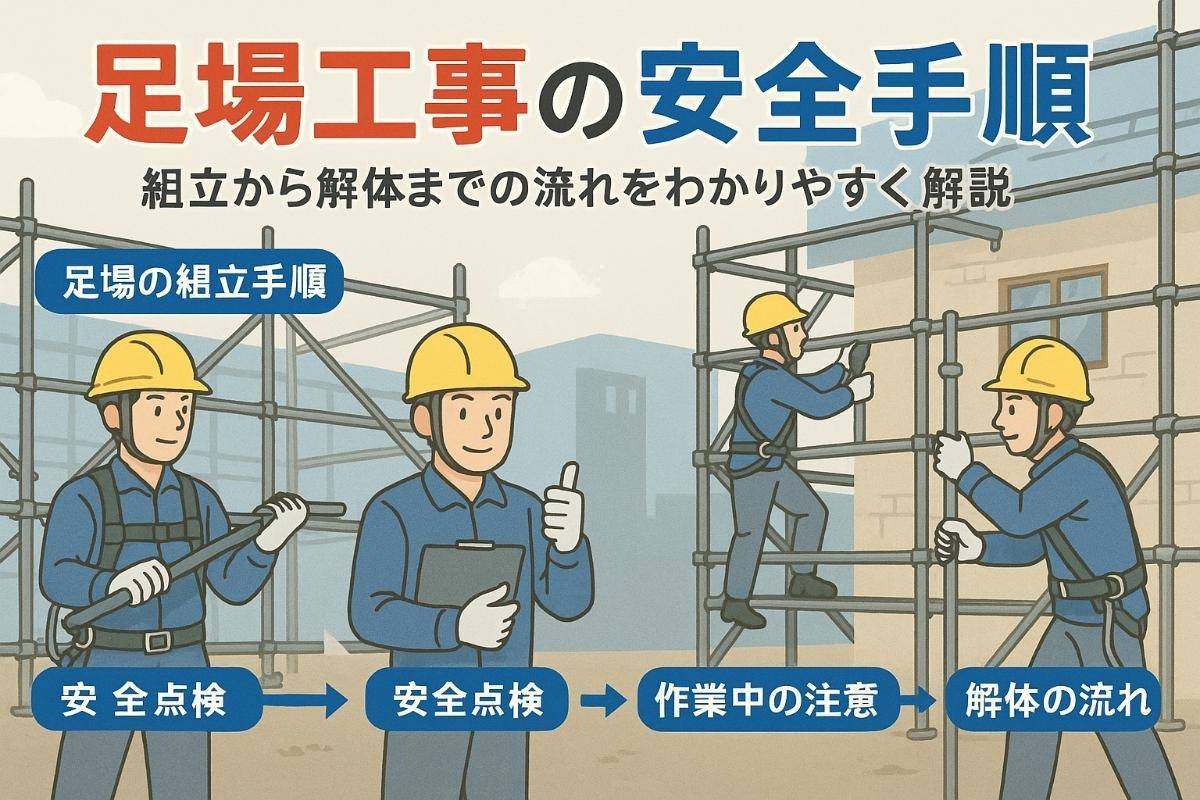 足場工事の安全手順

組立から解体までの流れをわかりやすく解説

足場の組立手順

安 全点検 → 安全点検 → 作業中の注意 → 解体の流れ