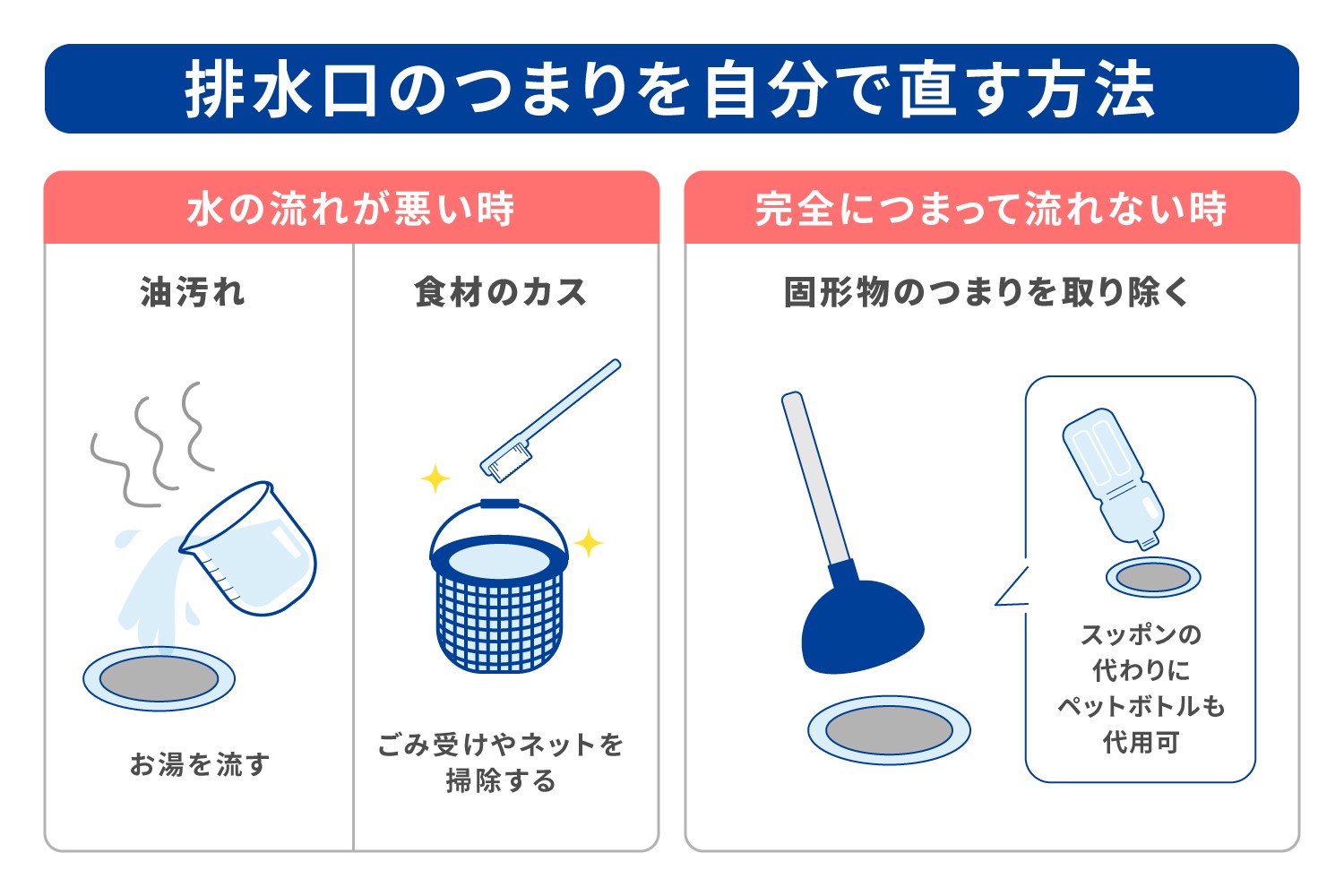 排水口のつまりを自分で直す方法

水の流れが悪い時

油汚れ

お湯を流す

食材のカス

ごみ受けやネットを掃除する

完全につまって流れない時

固形物のつまりを取り除く

スッポンの代わりにペットボトルも代用可