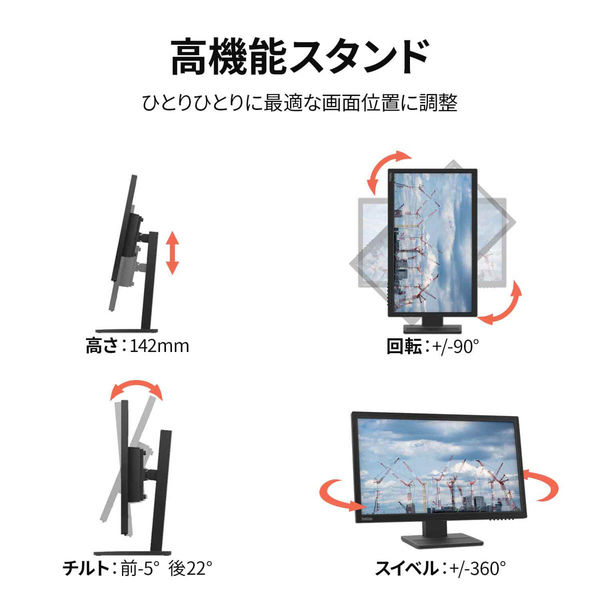 高機能スタンド

ひとりひとりに最適な画面位置に調整

高さ：142mm

回転：+/-90°

チルト：前-5° 後22°

スイベル：+/-360°