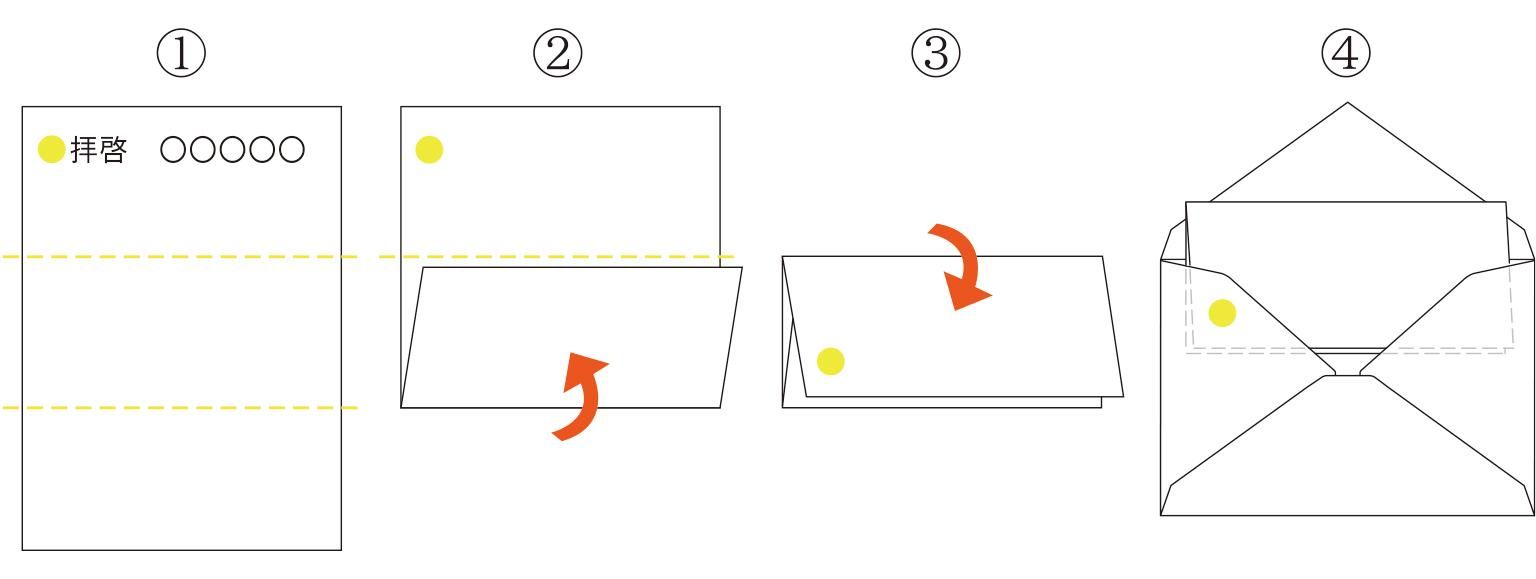 ①

拝啓　○○○○○

②

③

④