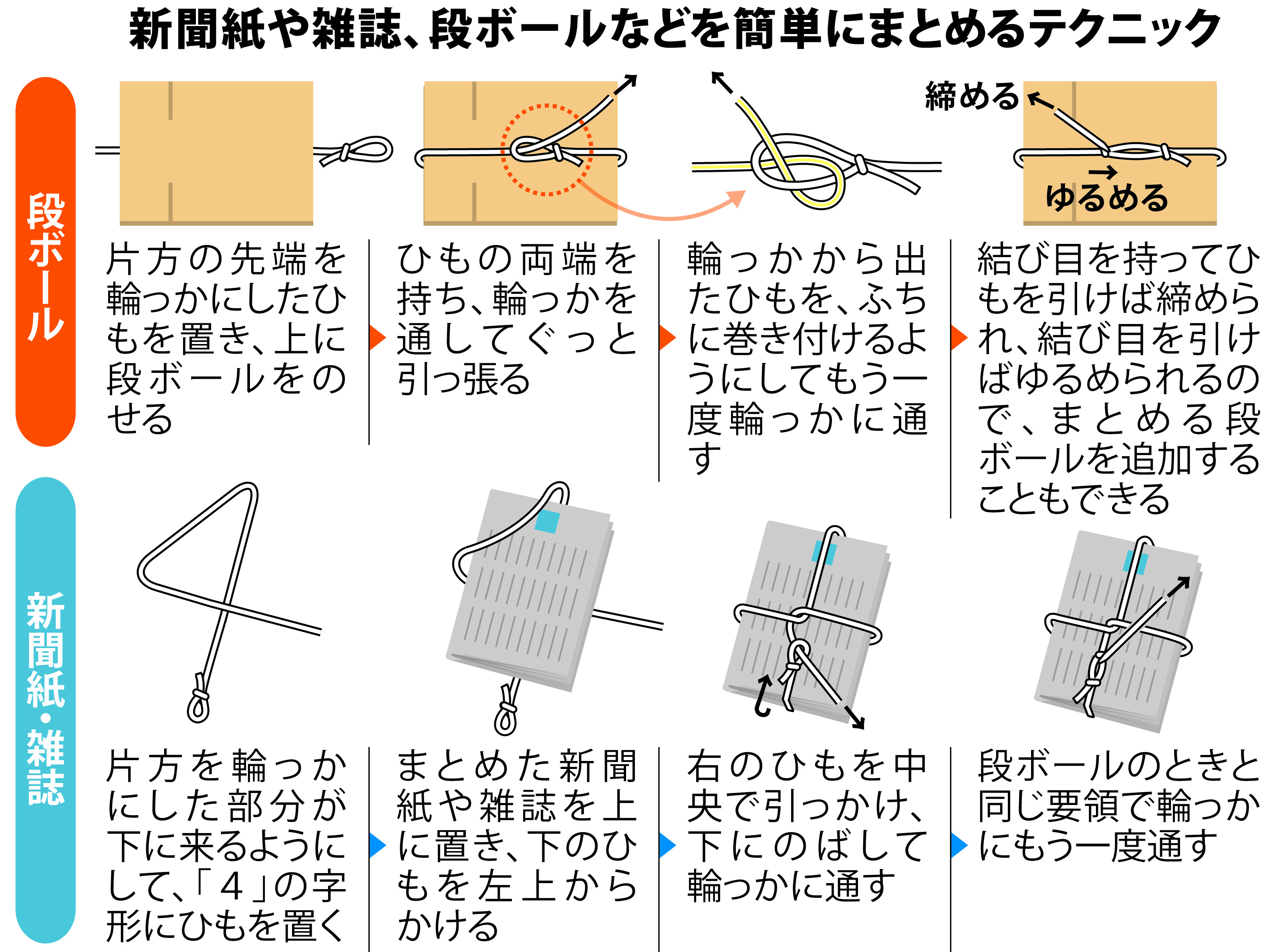 新聞紙や雑誌、段ボールなどを簡単にまとめるテクニック

段ボール

締める

ゆるめる

片方の先端を輪っかにしたひもを置き、上に段ボールをのせる

ひもの両端を持ち、輪っかを通してぐっと引っ張る

輪っかから出たひもを、ふちに巻き付けるようにしてもう一度輪っかに通す

結び目を持ってひもを引けば締められ、結び目を引けばゆるめられるので、まとめる段ボールを追加することもできる

新聞紙・雑誌

片方を輪っかにした部分が下に来るようにして、「4」の字形にひもを置く

まとめた新聞紙や雑誌を上に置き、下のひもを左上からかける

右のひもを中央で引っかけ、下にのばして輪っかに通す

段ボールのときと同じ要領で輪っかにもう一度通す