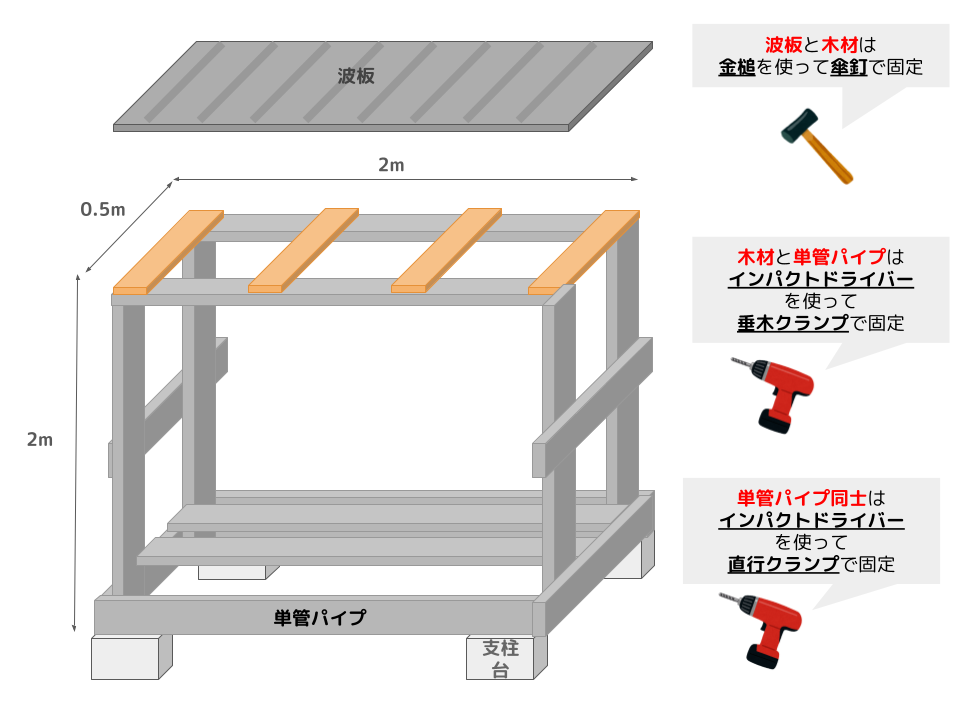 波板

2m

0.5m

2m

単管パイプ

支柱台

波板と木材は
金槌を使って傘釘で固定

木材と単管パイプは
インパクトドライバー
を使って
垂木クランプで固定

単管パイプ同士は
インパクトドライバー
を使って
直行クランプで固定