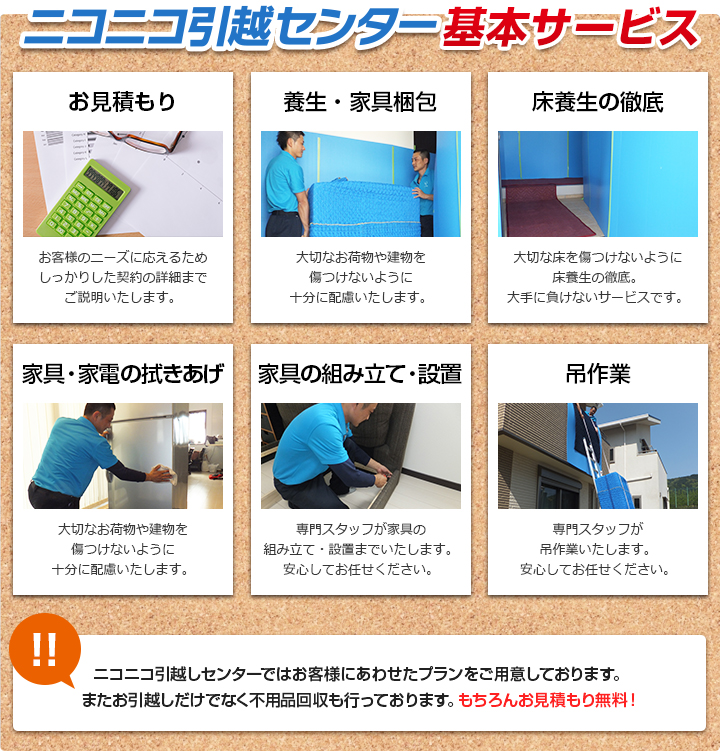 ニコニコ引越センター基本サービス

お見積もり

お客様のニーズに応えるため しっかりした契約の詳細まで ご説明いたします。

養生・家具梱包

大切なお荷物や建物を 傷つけないように 十分に配慮いたします。

床養生の徹底

大切な床を傷つけないように 床養生の徹底。 大手に負けないサービスです。

家具・家電の拭きあげ

大切なお荷物や建物を 傷つけないように 十分に配慮いたします。

家具の組み立て・設置

専門スタッフが家具の 組み立て・設置までいたします。 安心してお任せください。

吊作業

専門スタッフが 吊作業いたします。 安心してお任せください。

!!

ニコニコ引越しセンターではお客様にあわせたプランをご用意しております。
またお引越しだけでなく不用品回収も行っております。もちろんお見積もり無料！