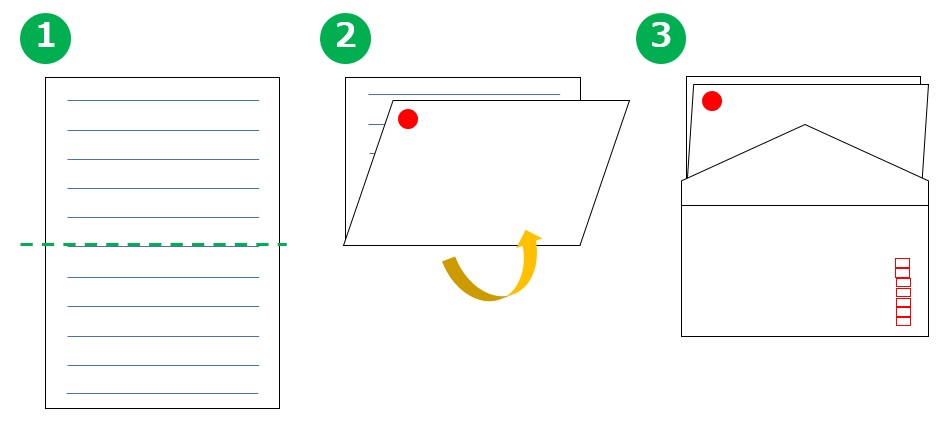 1

2

3