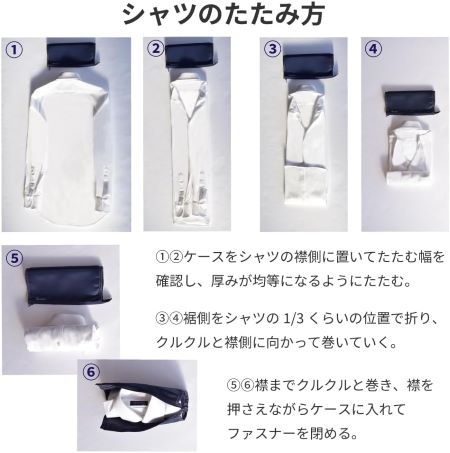 シャツのたたみ方

①

②

③

④

⑤

①②ケースをシャツの襟側に置いてたたむ幅を確認し、厚みが均等になるようにたたむ。

③④裾側をシャツの 1/3 くらいの位置で折り、クルクルと襟側に向かって巻いていく。

⑥

⑤⑥襟までクルクルと巻き、襟を押さえながらケースに入れてファスナーを閉める。