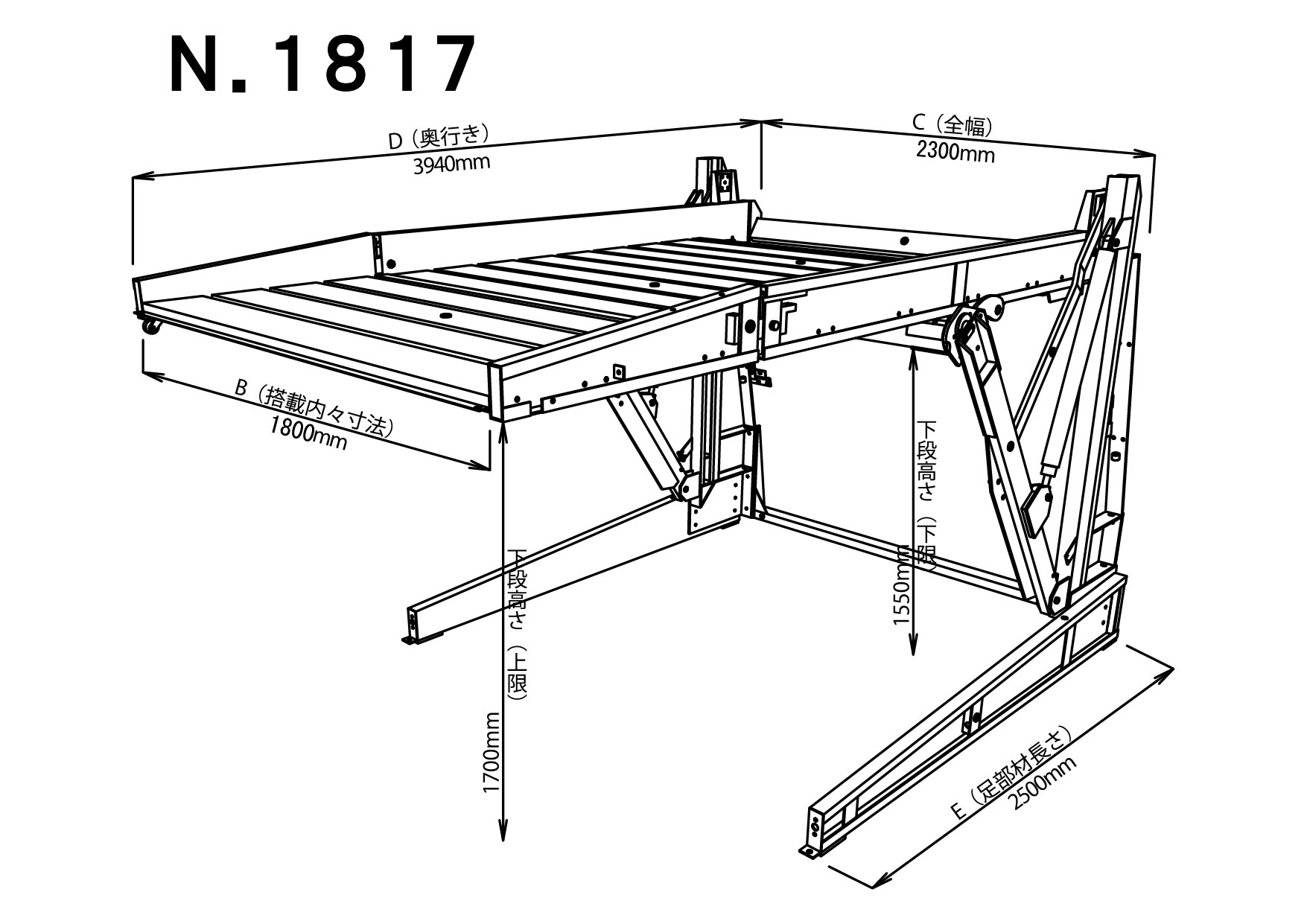 N. 1817

D（奥行き）
3940mm

C（全幅）
2300mm

B（搭載内々寸法）
1800mm

下段高さ（下限）
1550mm

下段高さ（上限）
1700mm

E（足部材長さ）
2500mm