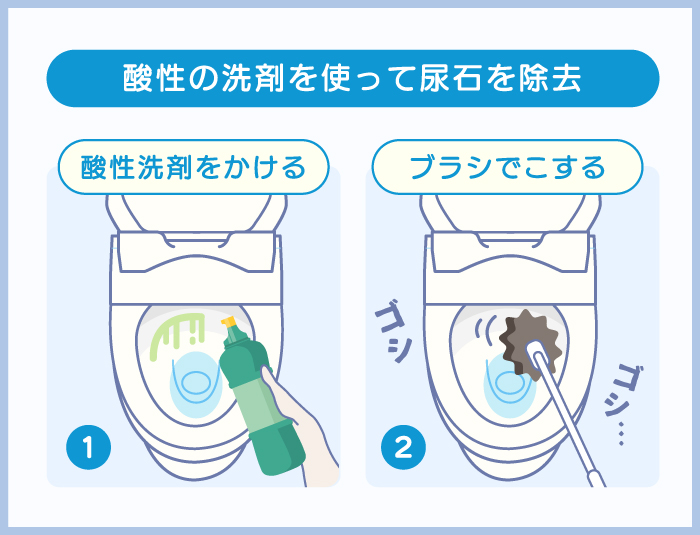 酸性の洗剤を使って尿石を除去

酸性洗剤をかける

1

ブラシでこする

ゴシ

ゴシ…

2