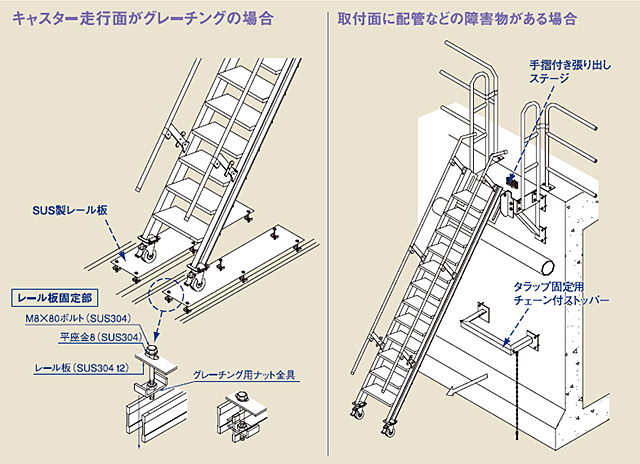 キャスター走行面がグレーチングの場合

SUS製レール板

レール板固定部

M8×80ボルト（SUS304）

平座金8（SUS304）

レール板（SUS304 t2）

グレーチング用ナット金具

取付面に配管などの障害物がある場合

手摺付き張り出しステージ

タラップ固定用チェーン付ストッパー