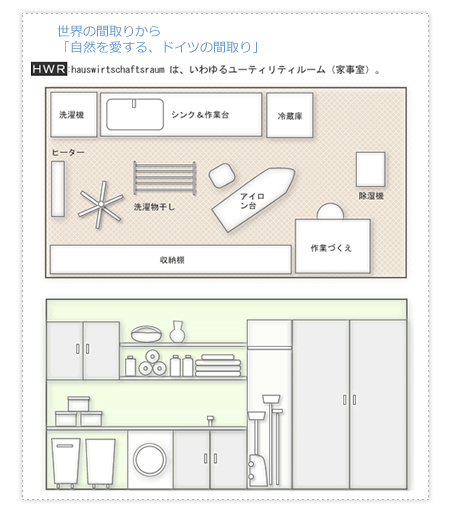 世界の間取りから
「自然を愛する、ドイツの間取り」

HWR:hauswirtschaftsraum は、いわゆるユーティリティルーム（家事室）。

洗濯機
シンク＆作業台
冷蔵庫
ヒーター
洗濯物干し
アイロン台
除湿機
作業づくえ
収納棚