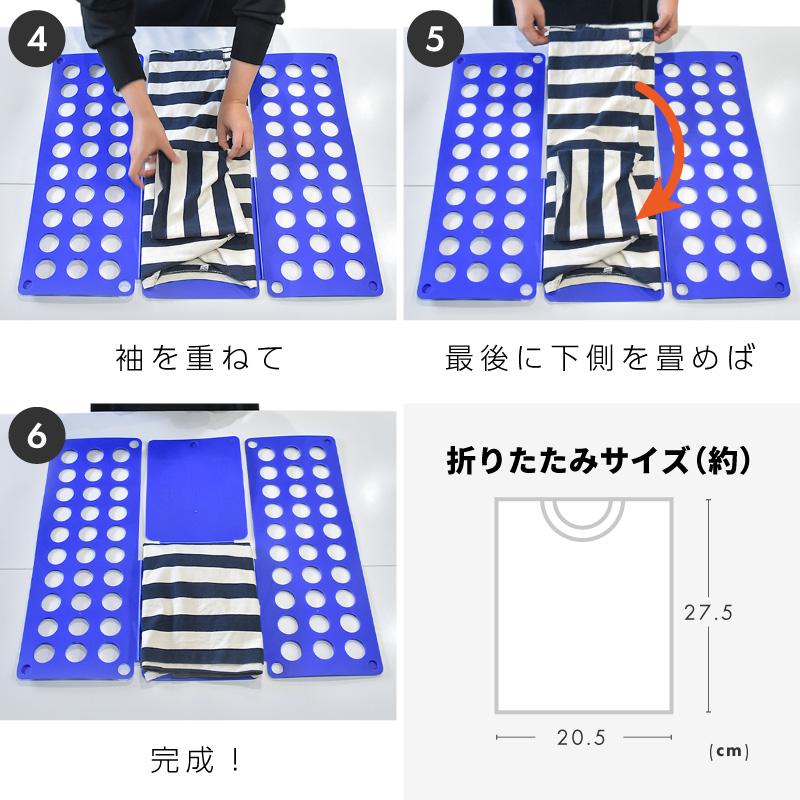 4

袖を重ねて

5

最後に下側を畳めば

6

完成！

折りたたみサイズ（約）

27.5

20.5

(cm)