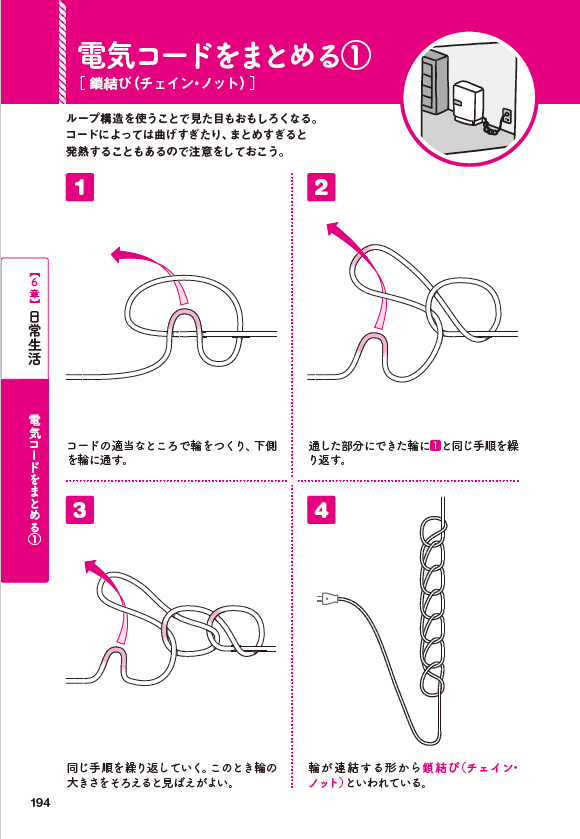 電気コードをまとめる①
［ 鎖結び（チェイン・ノット）］

ループ構造を使うことで見た目もおもしろくなる。コードによっては曲げすぎたり、まとめすぎると発熱することもあるので注意をしておこう。

【6章】日常生活

電気コードをまとめる①

1

コードの適当なところで輪をつくり、下側を輪に通す。

2

通した部分にできた輪に1と同じ手順を繰り返す。

3

同じ手順を繰り返していく。このとき輪の大きさをそろえると見ばえがよい。

4

輪が連結する形から鎖結び（チェイン・ノット）といわれている。

194