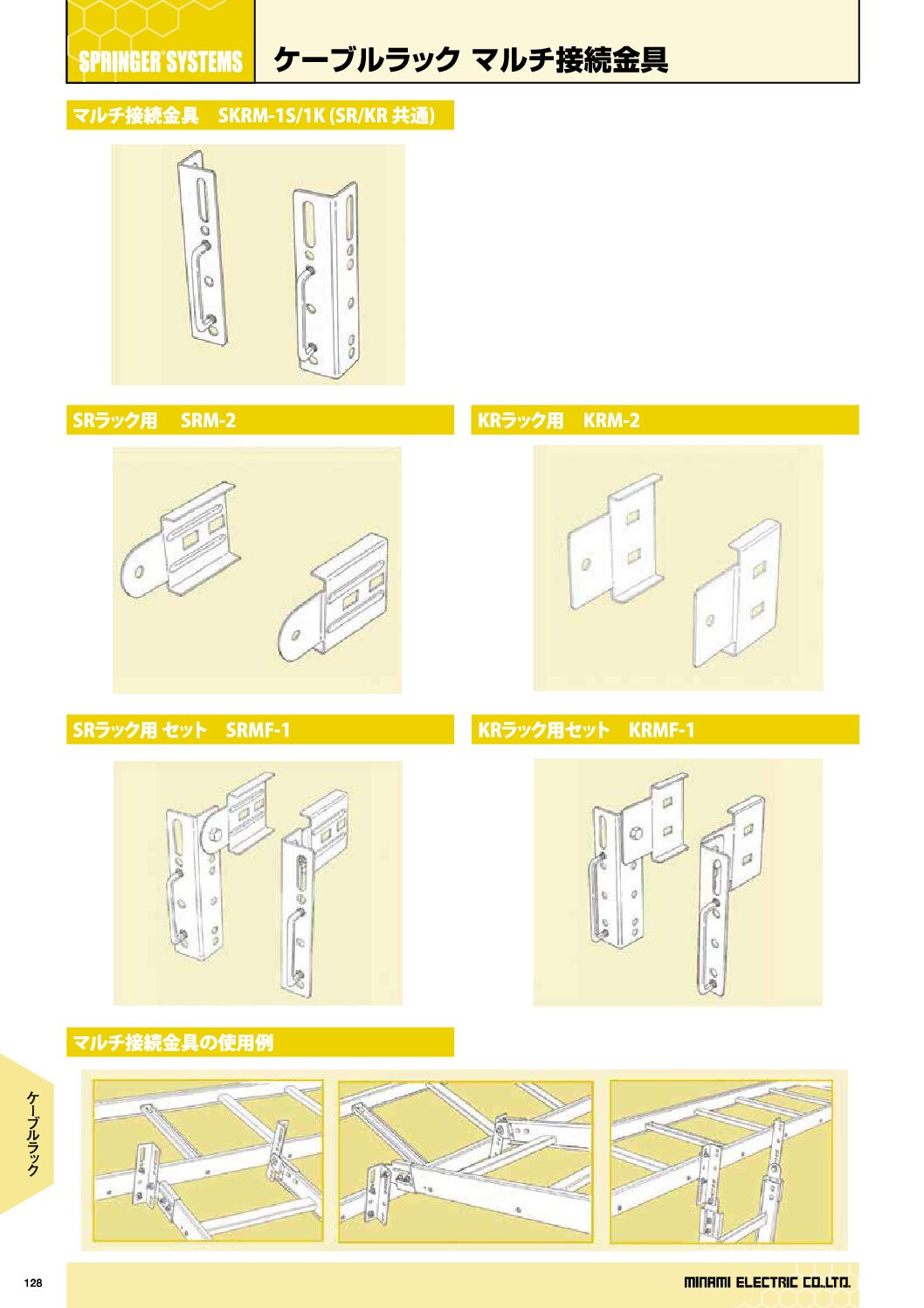 SPRINGER® SYSTEMS

ケーブルラック マルチ接続金具

マルチ接続金具　SKRM-1S/1K (SR/KR 共通)

SRラック用　SRM-2

KRラック用　KRM-2

SRラック用 セット　SRMF-1

KRラック用セット　KRMF-1

マルチ接続金具の使用例

ケーブルラック

128

MINAMI ELECTRIC CO.,LTD.