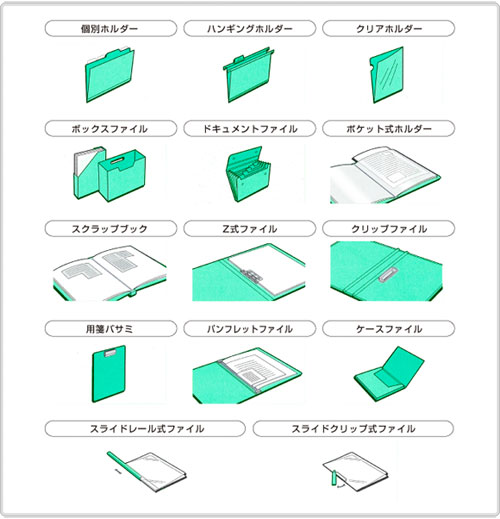 個別ホルダー

ハンギングホルダー

クリアホルダー

ボックスファイル

ドキュメントファイル

ポケット式ホルダー

スクラップブック

Z式ファイル

クリップファイル

用箋バサミ

パンフレットファイル

ケースファイル

スライドレール式ファイル

スライドクリップ式ファイル