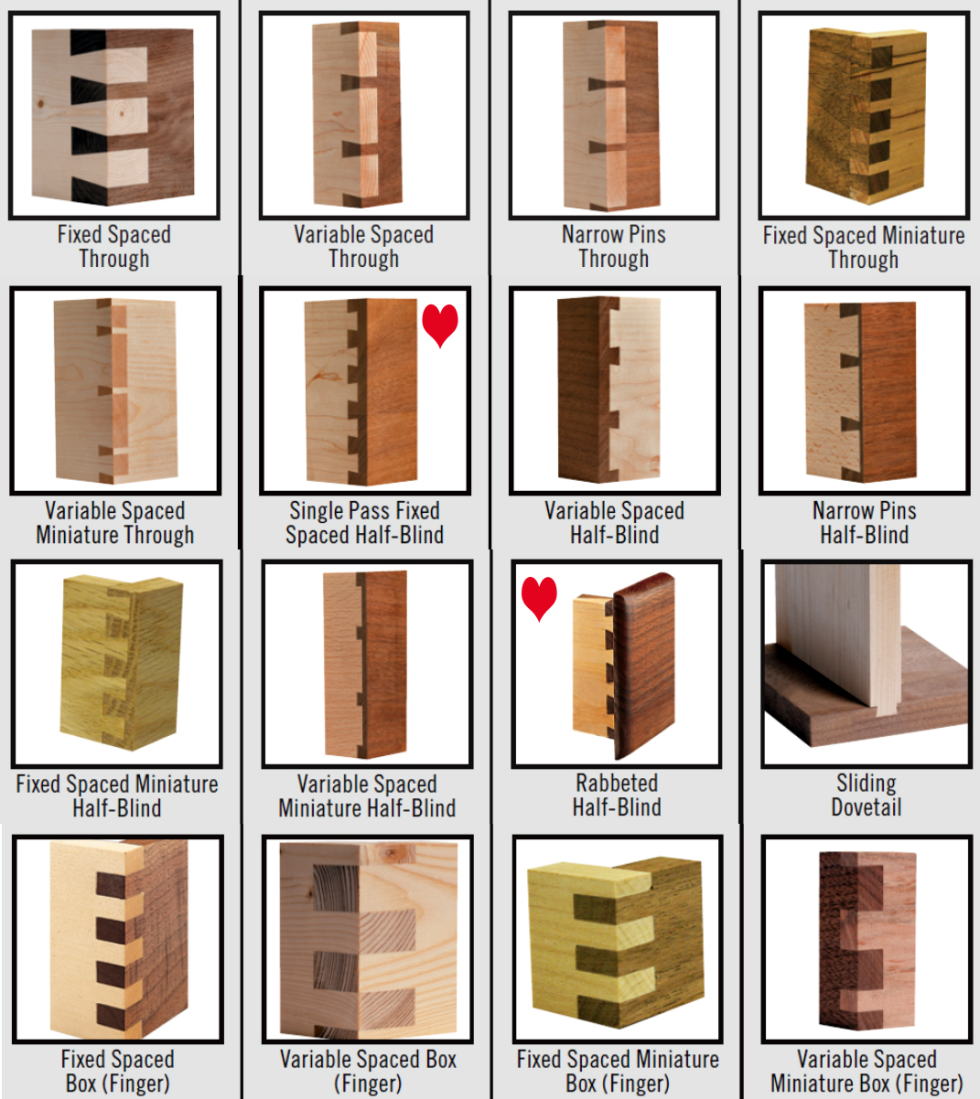 Fixed Spaced Through

Variable Spaced Through

Narrow Pins Through

Fixed Spaced Miniature Through

Variable Spaced Miniature Through

Single Pass Fixed Spaced Half-Blind

Variable Spaced Half-Blind

Narrow Pins Half-Blind

Fixed Spaced Miniature Half-Blind

Variable Spaced Miniature Half-Blind

Rabbeted Half-Blind

Sliding Dovetail

Fixed Spaced Box (Finger)

Variable Spaced Box (Finger)

Fixed Spaced Miniature Box (Finger)

Variable Spaced Miniature Box (Finger)