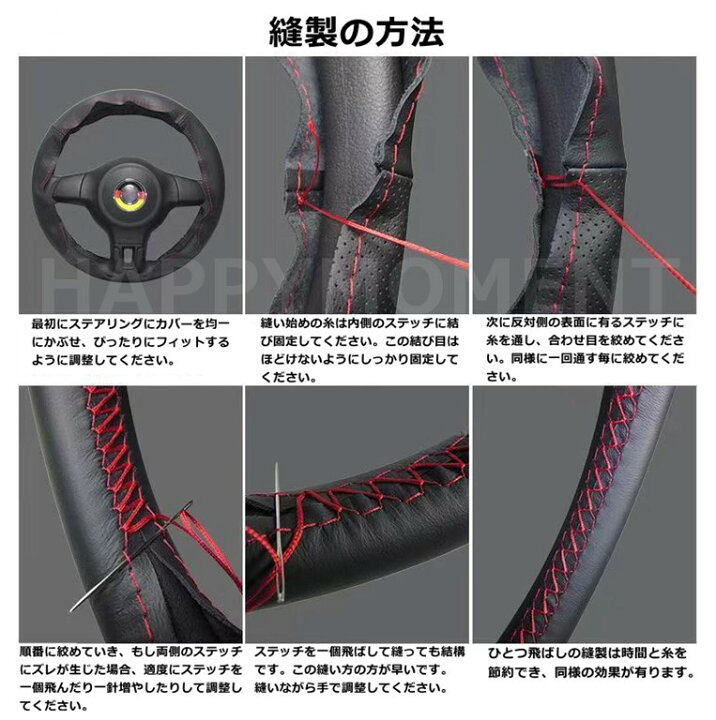 縫製の方法

HAPPY MOMENT

最初にステアリングにカバーを均一にかぶせ、ぴったりにフィットするように調整してください。

縫い始めの糸は内側のステッチに結び固定してください。この結び目はほどけないようにしっかり固定してください。

次に反対側の表面に有るステッチに糸を通し、合わせ目を絞めてください。同様に一回通す毎に絞めてください。

順番に絞めていき、もし両側のステッチにズレが生じた場合、適度にステッチを一個飛んだり一針増やしたりして調整してください。

ステッチを一個飛ばして縫っても結構です。この縫い方の方が早いです。縫いながら手で調整してください。

ひとつ飛ばしの縫製は時間と糸を節約でき、同様の効果が有ります。