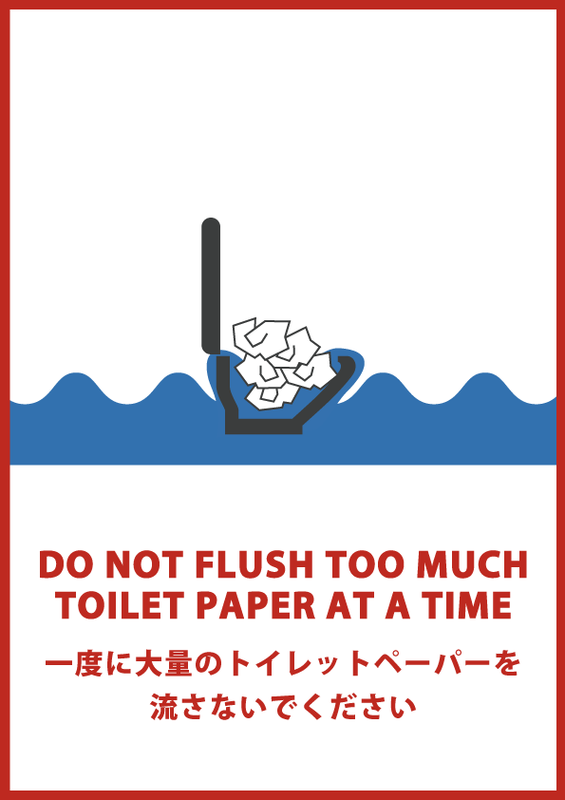 DO NOT FLUSH TOO MUCH TOILET PAPER AT A TIME

一度に大量のトイレットペーパーを流さないでください