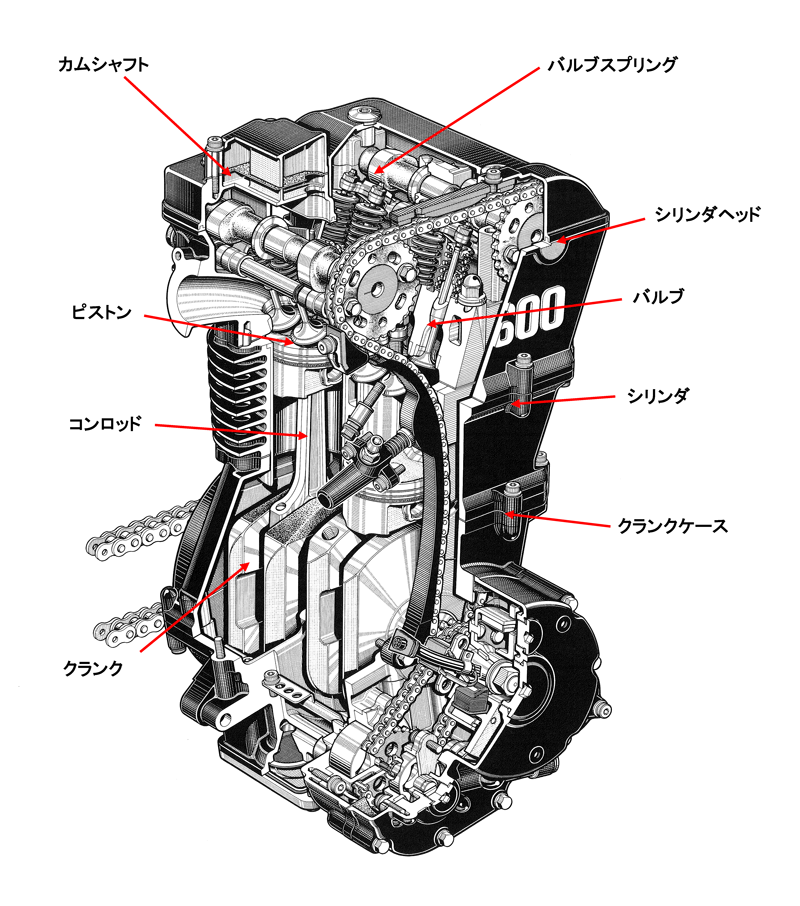 カムシャフト

バルブスプリング

シリンダヘッド

ピストン

バルブ

600

シリンダ

コンロッド

クランクケース

クランク