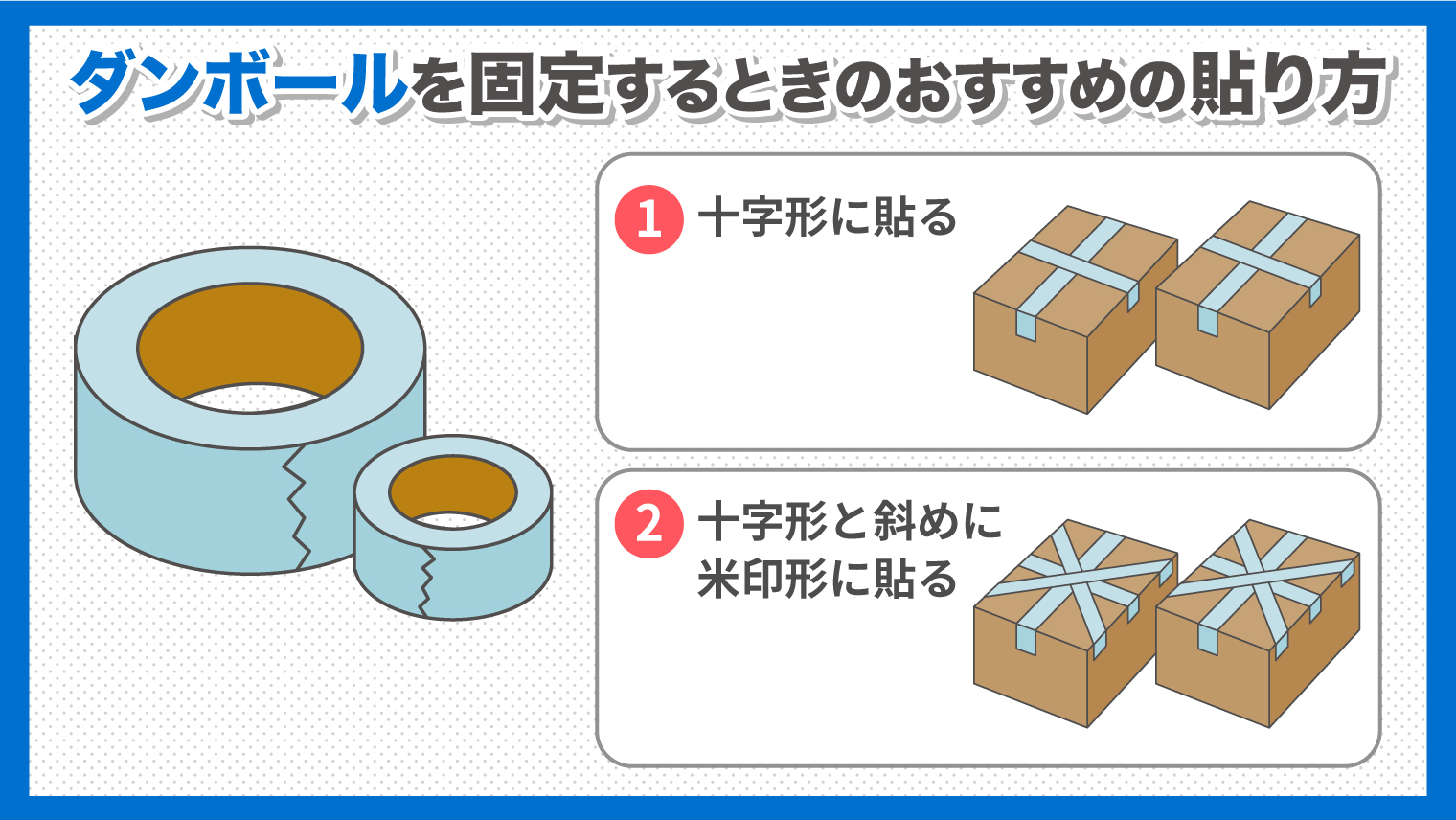 ダンボールを固定するときのおすすめの貼り方

1 十字形に貼る

2 十字形と斜めに米印形に貼る