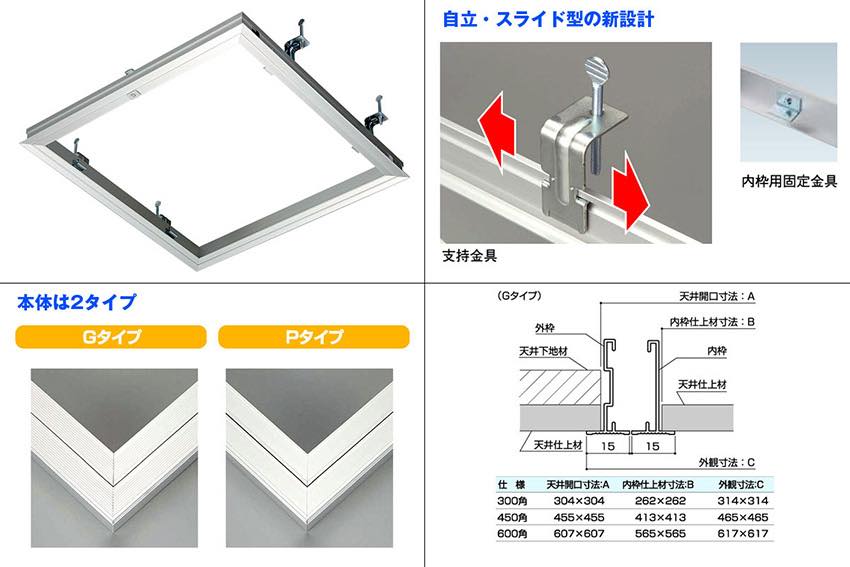 自立・スライド型の新設計

支持金具

内枠用固定金具

本体は2タイプ

Gタイプ

Pタイプ

(Gタイプ)

天井開口寸法：A

内枠仕上材寸法：B

外枠

天井下地材

内枠

天井仕上材

天井仕上材

15

15

外観寸法：C

| 仕　様 | 天井開口寸法:A | 内枠仕上材寸法:B | 外観寸法:C |
|---|---|---|---|
| 300角 | 304×304 | 262×262 | 314×314 |
| 450角 | 455×455 | 413×413 | 465×465 |
| 600角 | 607×607 | 565×565 | 617×617 |