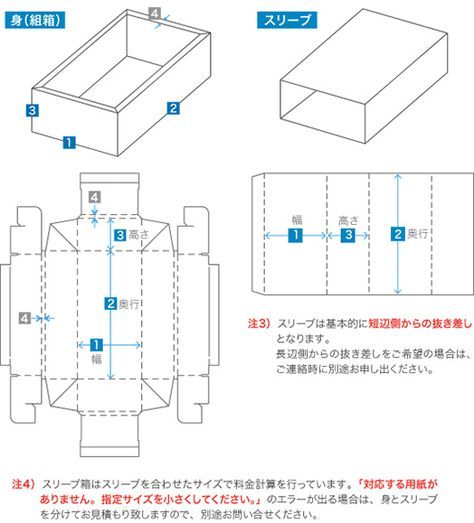 身（組箱）

4

3

2

1

スリーブ

4

3 高さ

2 奥行

4

1
幅

幅
1

高さ
3

2 奥行

注3） スリーブは基本的に短辺側からの抜き差しとなります。
長辺側からの抜き差しをご希望の場合は、ご連絡時に別途お申し出ください。

注4） スリーブ箱はスリーブを合わせたサイズで料金計算を行っています。「対応する用紙がありません。指定サイズを小さくしてください。」のエラーが出る場合は、身とスリーブを分けてお見積もり致しますので、別途お問い合せください。