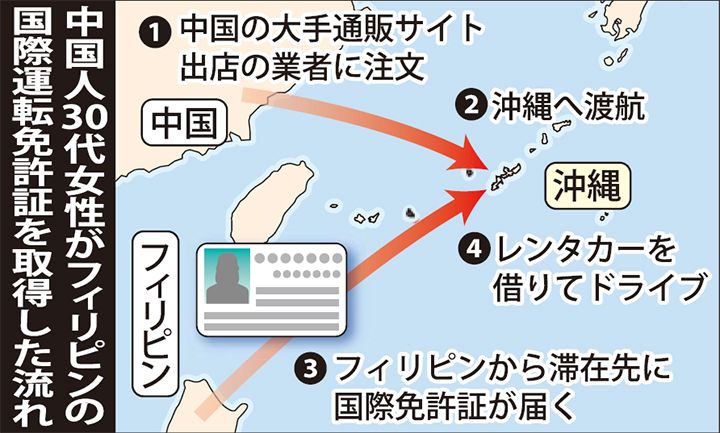 中国人30代女性がフィリピンの国際運転免許証を取得した流れ

❶ 中国の大手通販サイト出店の業者に注文

中国

❷ 沖縄へ渡航

沖縄

❹ レンタカーを借りてドライブ

フィリピン

❸ フィリピンから滞在先に国際免許証が届く