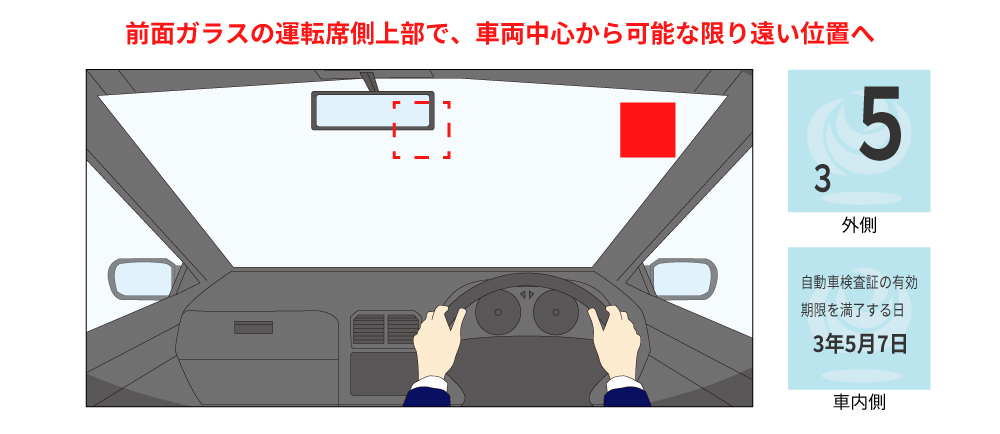 前面ガラスの運転席側上部で、車両中心から可能な限り遠い位置へ

3 5

外側

自動車検査証の有効期限を満了する日

3年5月7日

車内側