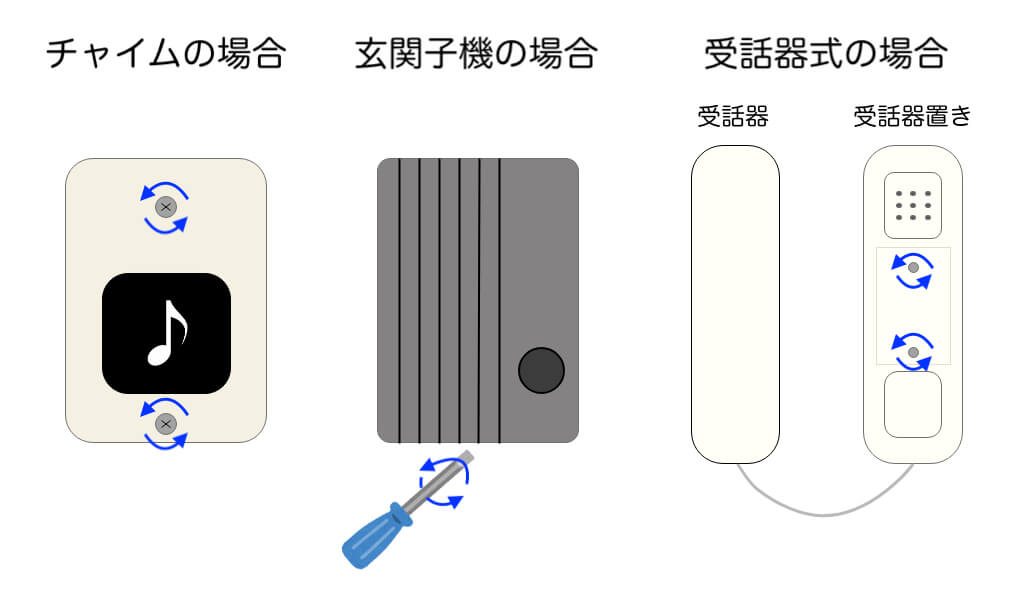 チャイムの場合

玄関子機の場合

受話器式の場合

受話器

受話器置き