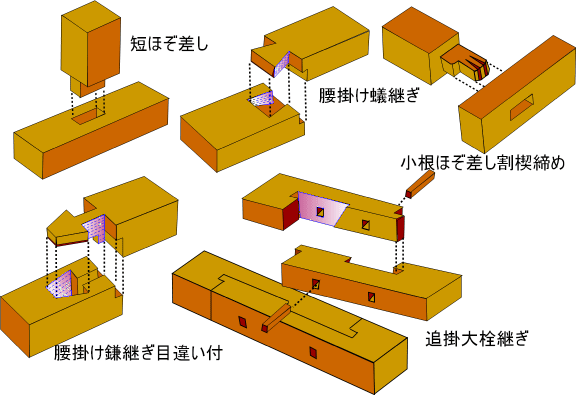 短ほぞ差し

腰掛け蟻継ぎ

小根ほぞ差し割楔締め

腰掛け鎌継ぎ目違い付

追掛大栓継ぎ