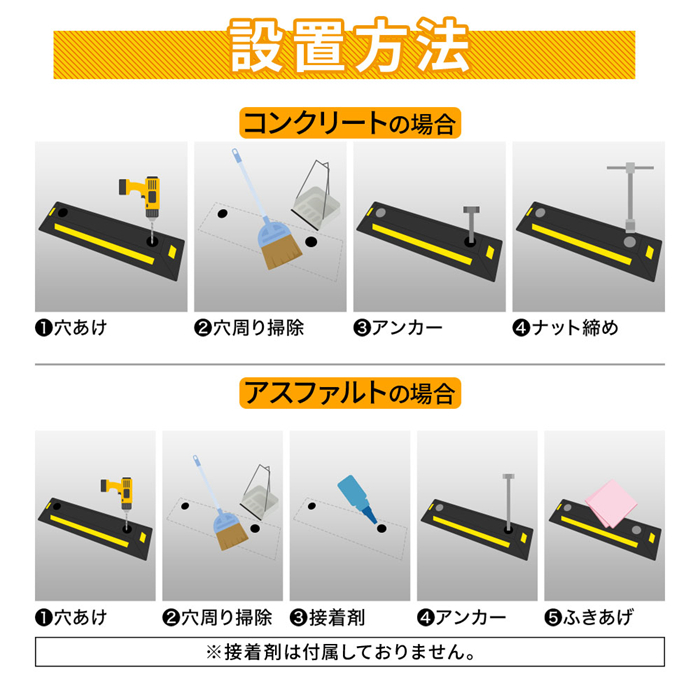 設置方法

コンクリートの場合

❶穴あけ

❷穴周り掃除

❸アンカー

❹ナット締め

アスファルトの場合

❶穴あけ

❷穴周り掃除

❸接着剤

❹アンカー

❺ふきあげ

※接着剤は付属しておりません。