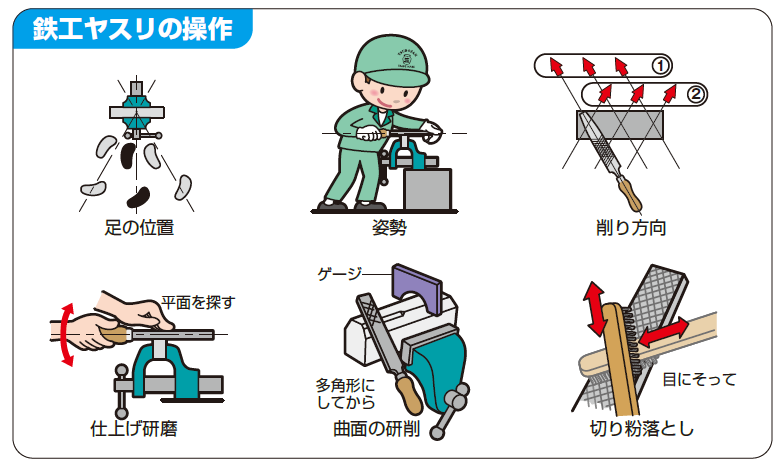 鉄工ヤスリの操作

足の位置

姿勢

①
②
削り方向

平面を探す
仕上げ研磨

ゲージ
多角形にしてから
曲面の研削

目にそって
切り粉落とし