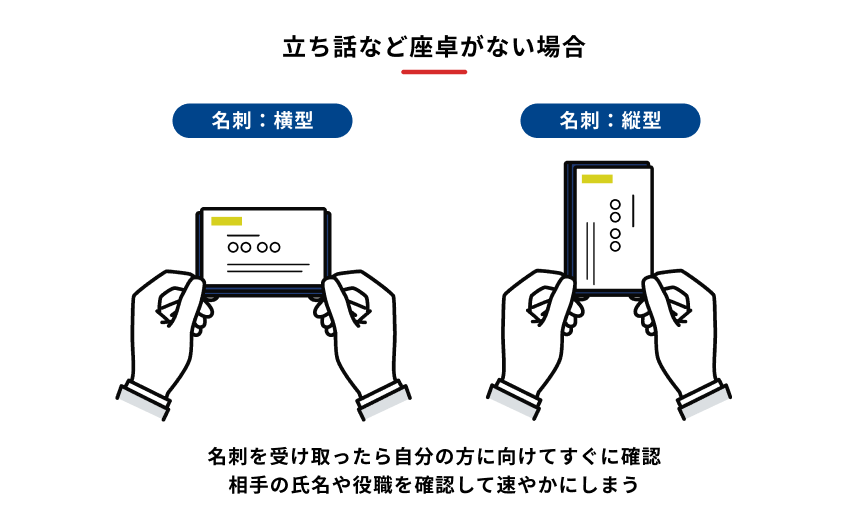 立ち話など座卓がない場合

名刺：横型

名刺：縦型

名刺を受け取ったら自分の方に向けてすぐに確認
相手の氏名や役職を確認して速やかにしまう