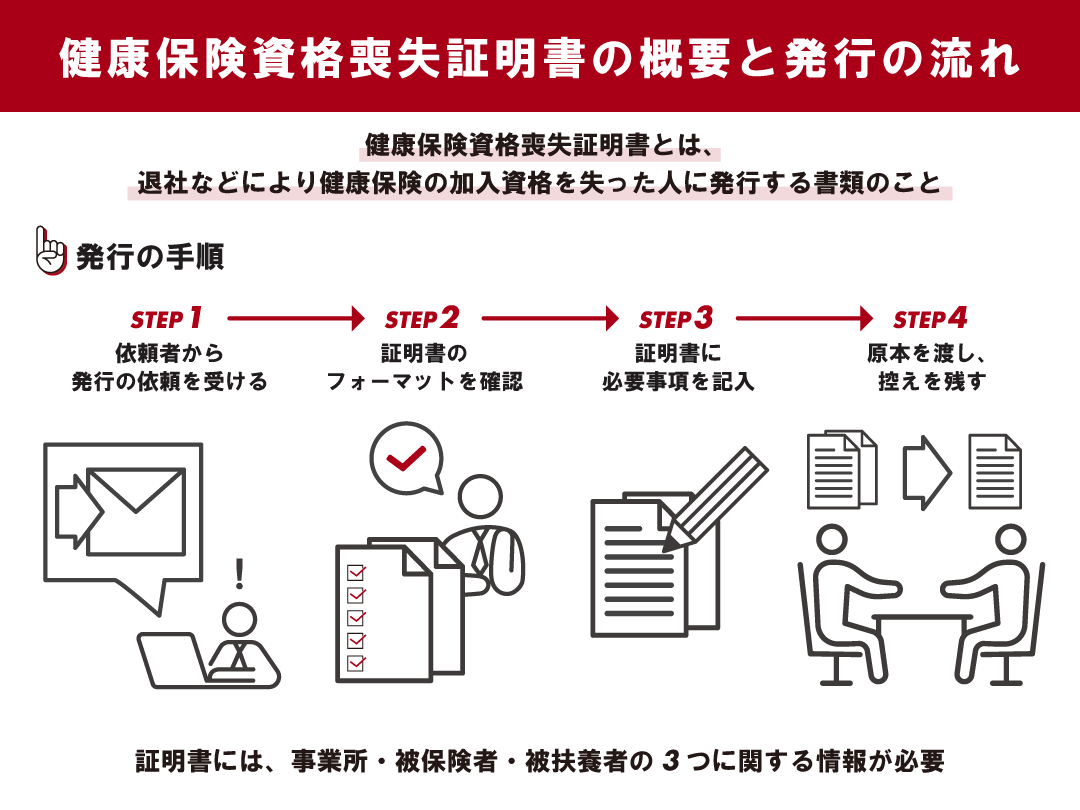 健康保険資格喪失証明書の概要と発行の流れ

健康保険資格喪失証明書とは、
退社などにより健康保険の加入資格を失った人に発行する書類のこと

発行の手順

STEP 1
依頼者から
発行の依頼を受ける

STEP 2
証明書の
フォーマットを確認

STEP 3
証明書に
必要事項を記入

STEP 4
原本を渡し、
控えを残す

!

証明書には、事業所・被保険者・被扶養者の 3 つに関する情報が必要