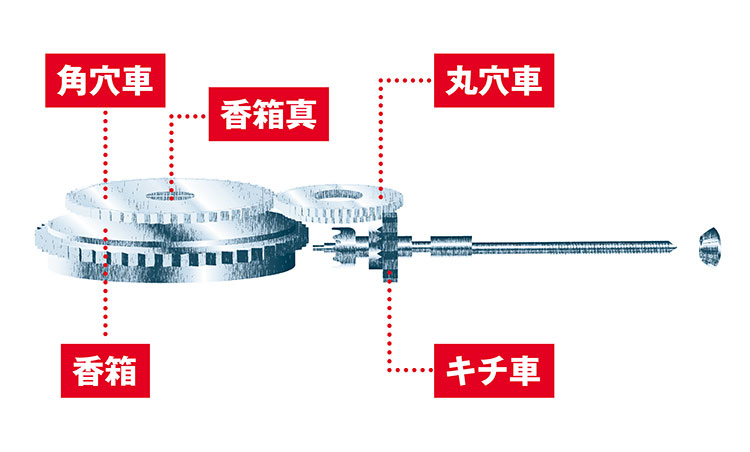 角穴車

香箱真

丸穴車

香箱

キチ車