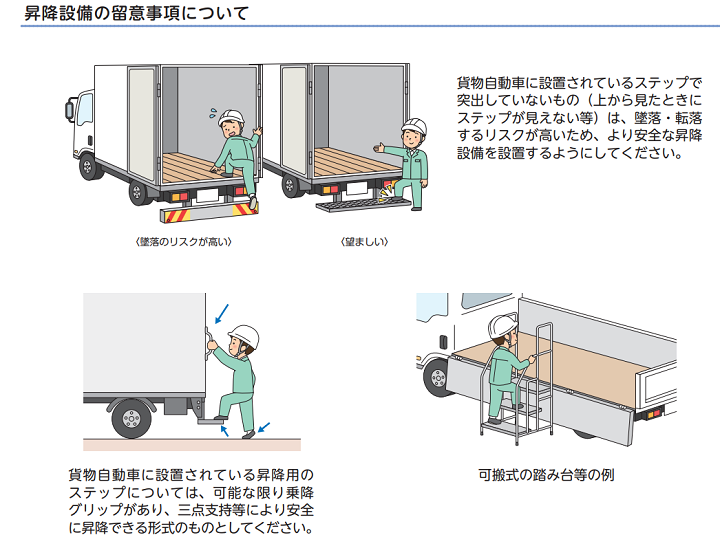 昇降設備の留意事項について

貨物自動車に設置されているステップで突出していないもの（上から見たときにステップが見えない等）は、墜落・転落するリスクが高いため、より安全な昇降設備を設置するようにしてください。

〈墜落のリスクが高い〉

〈望ましい〉

貨物自動車に設置されている昇降用のステップについては、可能な限り乗降グリップがあり、三点支持等により安全に昇降できる形式のものとしてください。

可搬式の踏み台等の例