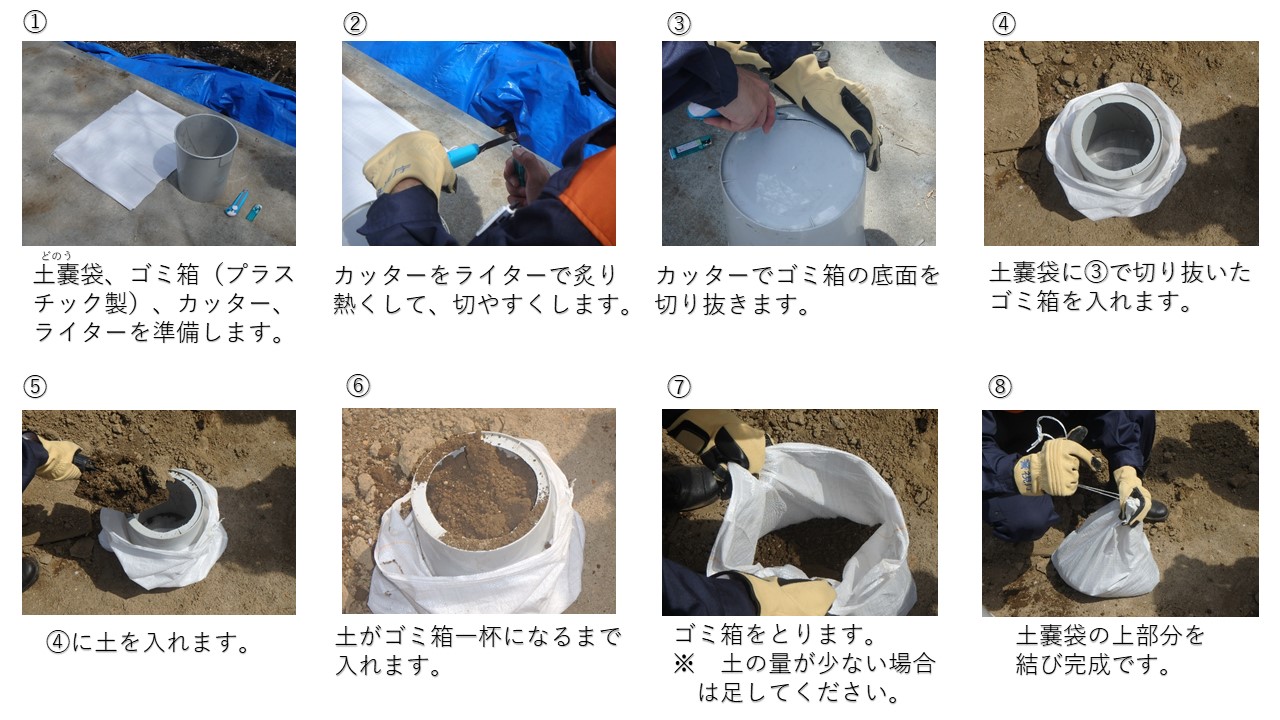 ①

どのう
土嚢袋、ゴミ箱（プラスチック製）、カッター、ライターを準備します。

②

カッターをライターで炙り熱くして、切やすくします。

③

カッターでゴミ箱の底面を切り抜きます。

④

土嚢袋に③で切り抜いたゴミ箱を入れます。

⑤

④に土を入れます。

⑥

土がゴミ箱一杯になるまで入れます。

⑦

ゴミ箱をとります。
※　土の量が少ない場合は足してください。

⑧

土嚢袋の上部分を結び完成です。