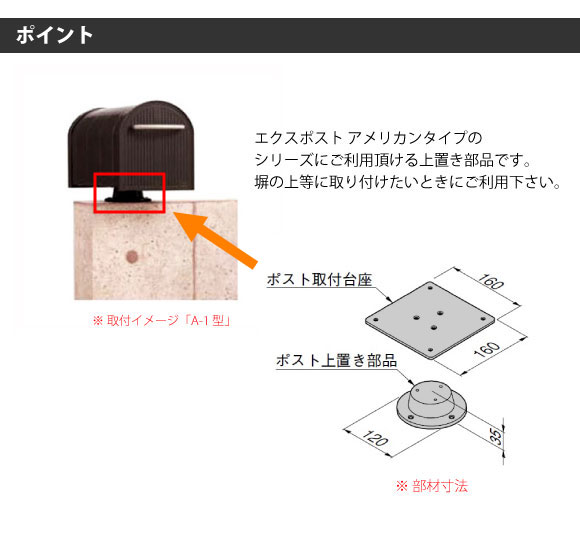 ポイント

エクスポスト アメリカンタイプの
シリーズにご利用頂ける上置き部品です。
塀の上等に取り付けたいときにご利用下さい。

※ 取付イメージ「A-1 型」

ポスト取付台座

160

160

ポスト上置き部品

120

35

※ 部材寸法