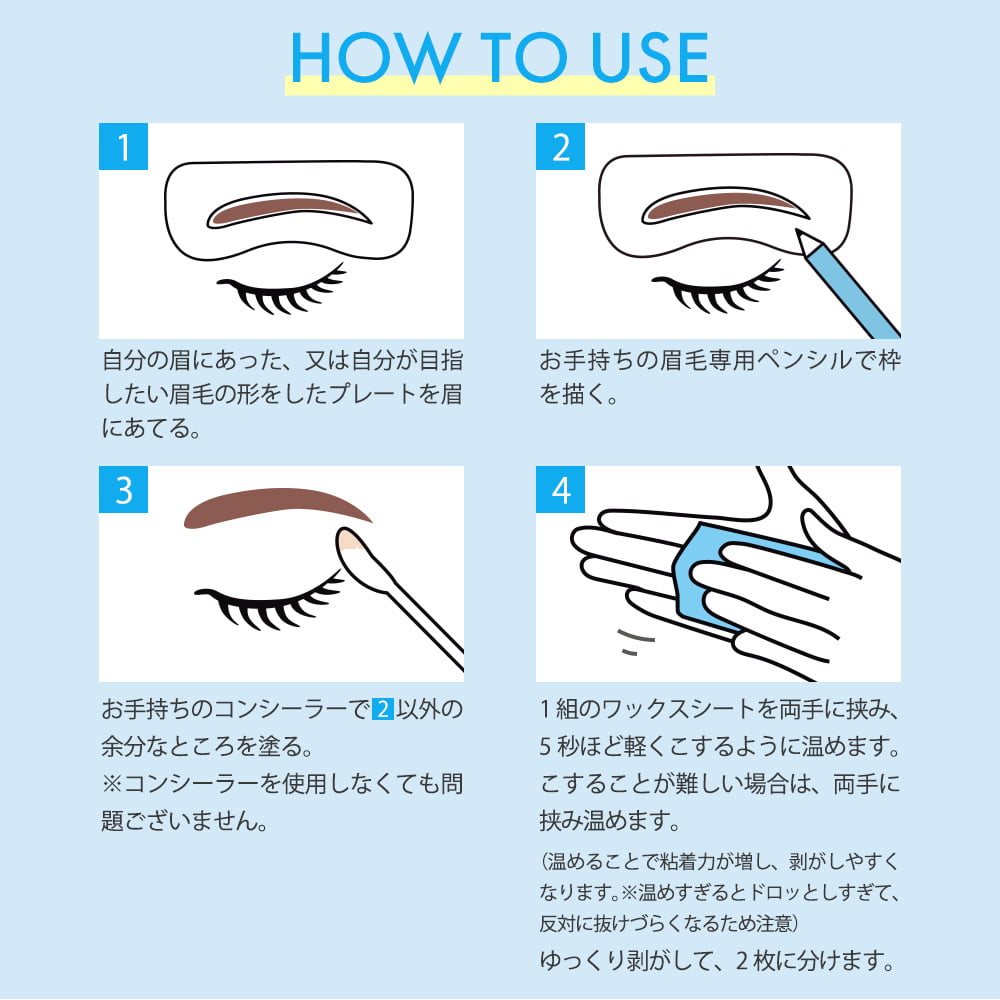 HOW TO USE

1

自分の眉にあった、又は自分が目指したい眉毛の形をしたプレートを眉にあてる。

2

お手持ちの眉毛専用ペンシルで枠を描く。

3

お手持ちのコンシーラーで 2 以外の余分なところを塗る。
※コンシーラーを使用しなくても問題ございません。

4

1組のワックスシートを両手に挟み、5秒ほど軽くこするように温めます。こすることが難しい場合は、両手に挟み温めます。

（温めることで粘着力が増し、剥がしやすくなります。※温めすぎるとドロッとしすぎて、反対に抜けづらくなるため注意）

ゆっくり剥がして、2枚に分けます。