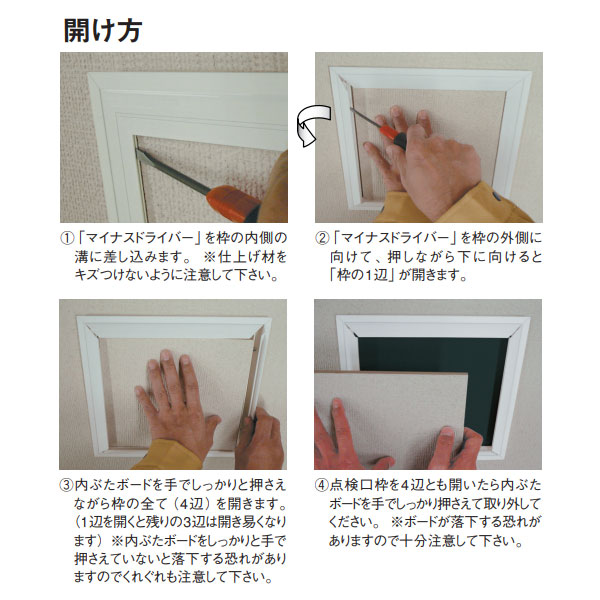 開け方

①「マイナスドライバー」を枠の内側の溝に差し込みます。 ※仕上げ材をキズつけないように注意して下さい。

②「マイナスドライバー」を枠の外側に向けて、押しながら下に向けると「枠の1辺」が開きます。

③内ぶたボードを手でしっかりと押さえながら枠の全て（4辺）を開きます。（1辺を開くと残りの3辺は開き易くなります）※内ぶたボードをしっかりと手で押さえていないと落下する恐れがありますのでくれぐれも注意して下さい。

④点検口枠を4辺とも開いたら内ぶたボードを手でしっかり押さえて取り外してください。 ※ボードが落下する恐れがありますので十分注意して下さい。