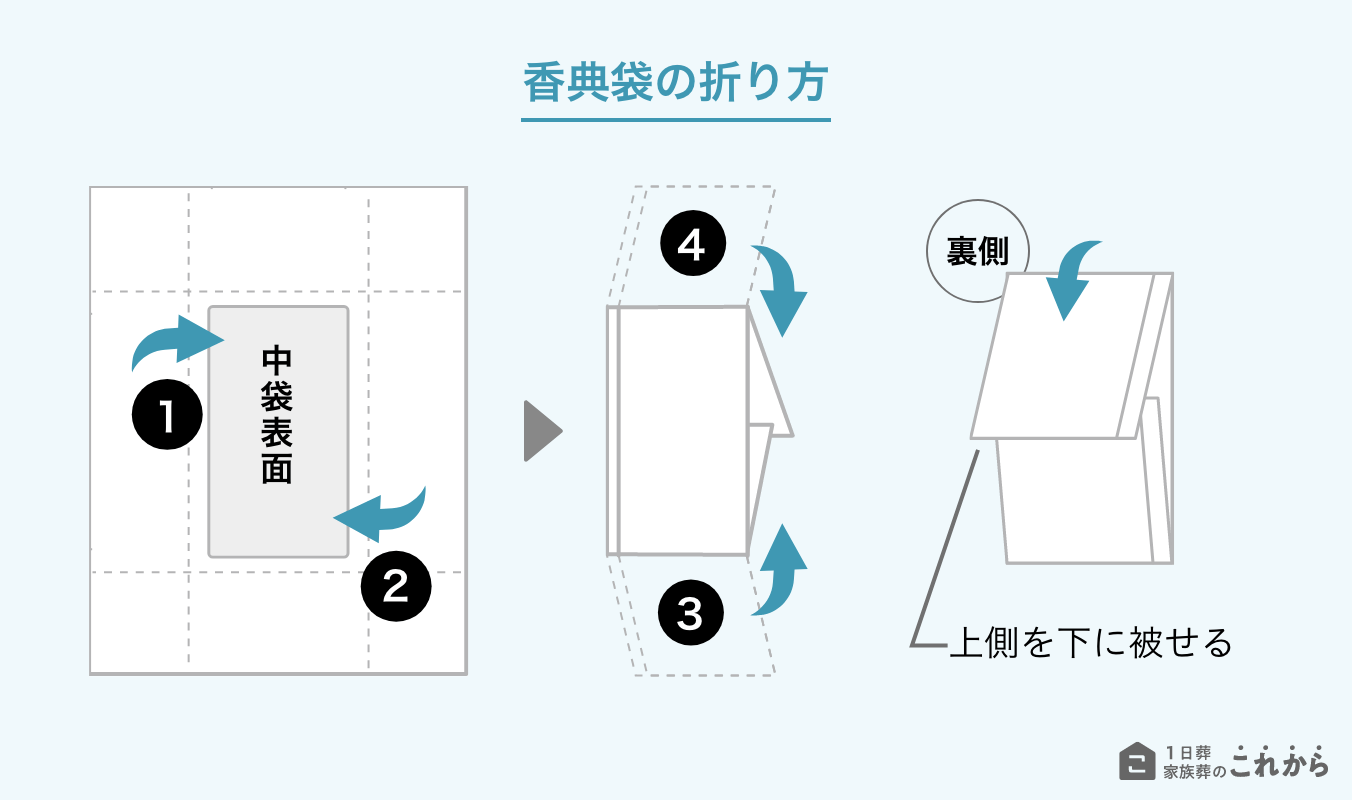 香典袋の折り方

1

中袋表面

2

4

3

裏側

上側を下に被せる

1日葬 家族葬の これから